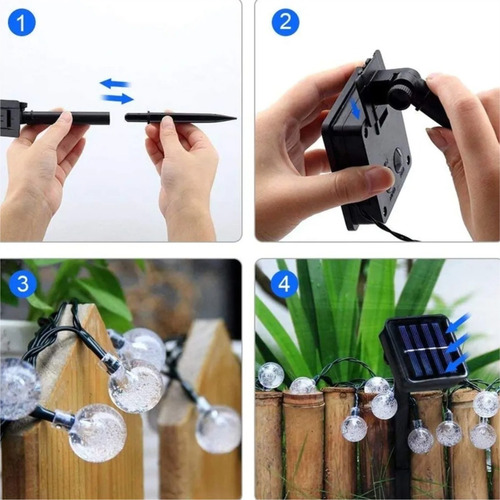 1

2

3

4